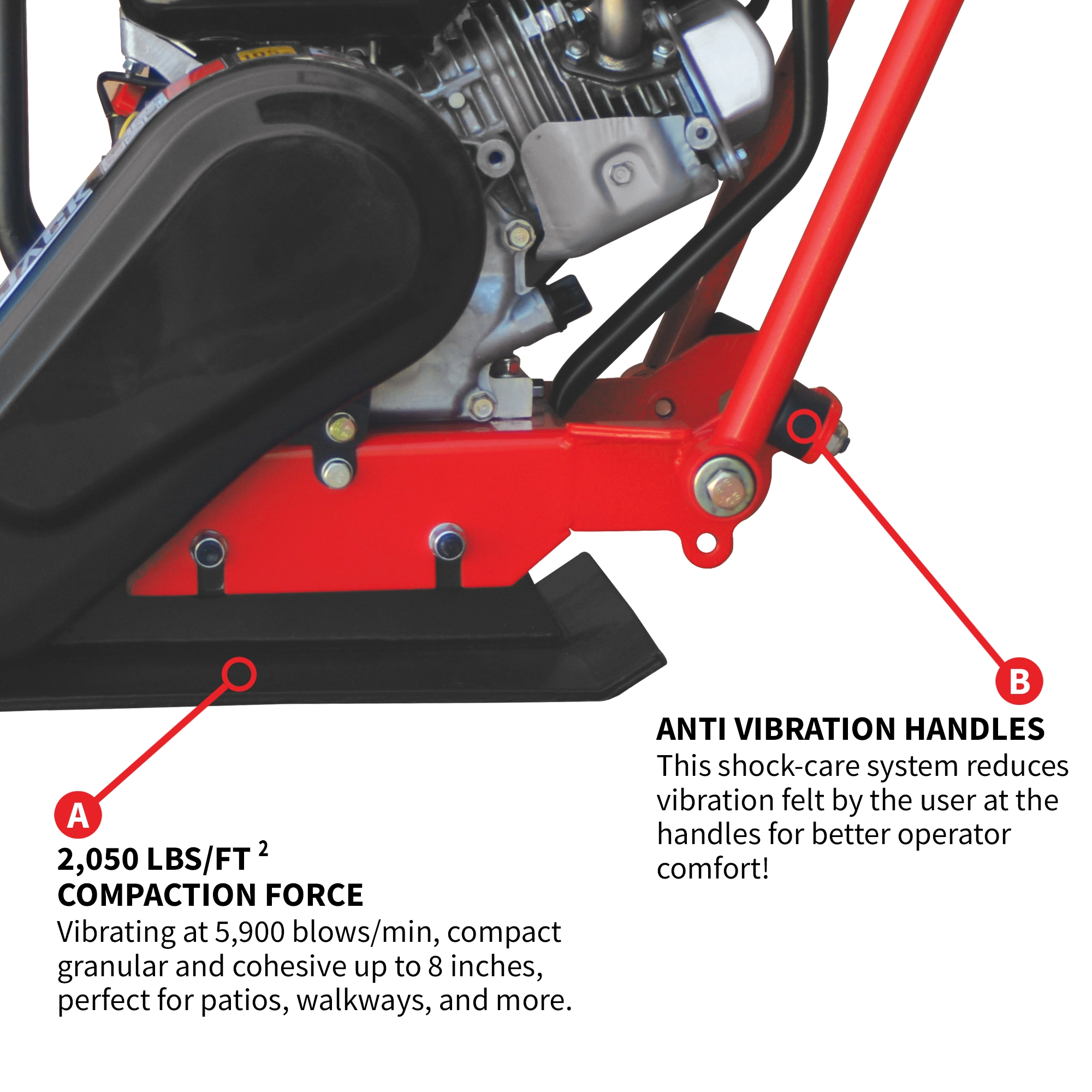 B

ANTI VIBRATION HANDLES
This shock-care system reduces vibration felt by the user at the handles for better operator comfort!

A

2,050 LBS/FT $^2$
COMPACTION FORCE
Vibrating at 5,900 blows/min, compact granular and cohesive up to 8 inches, perfect for patios, walkways, and more.