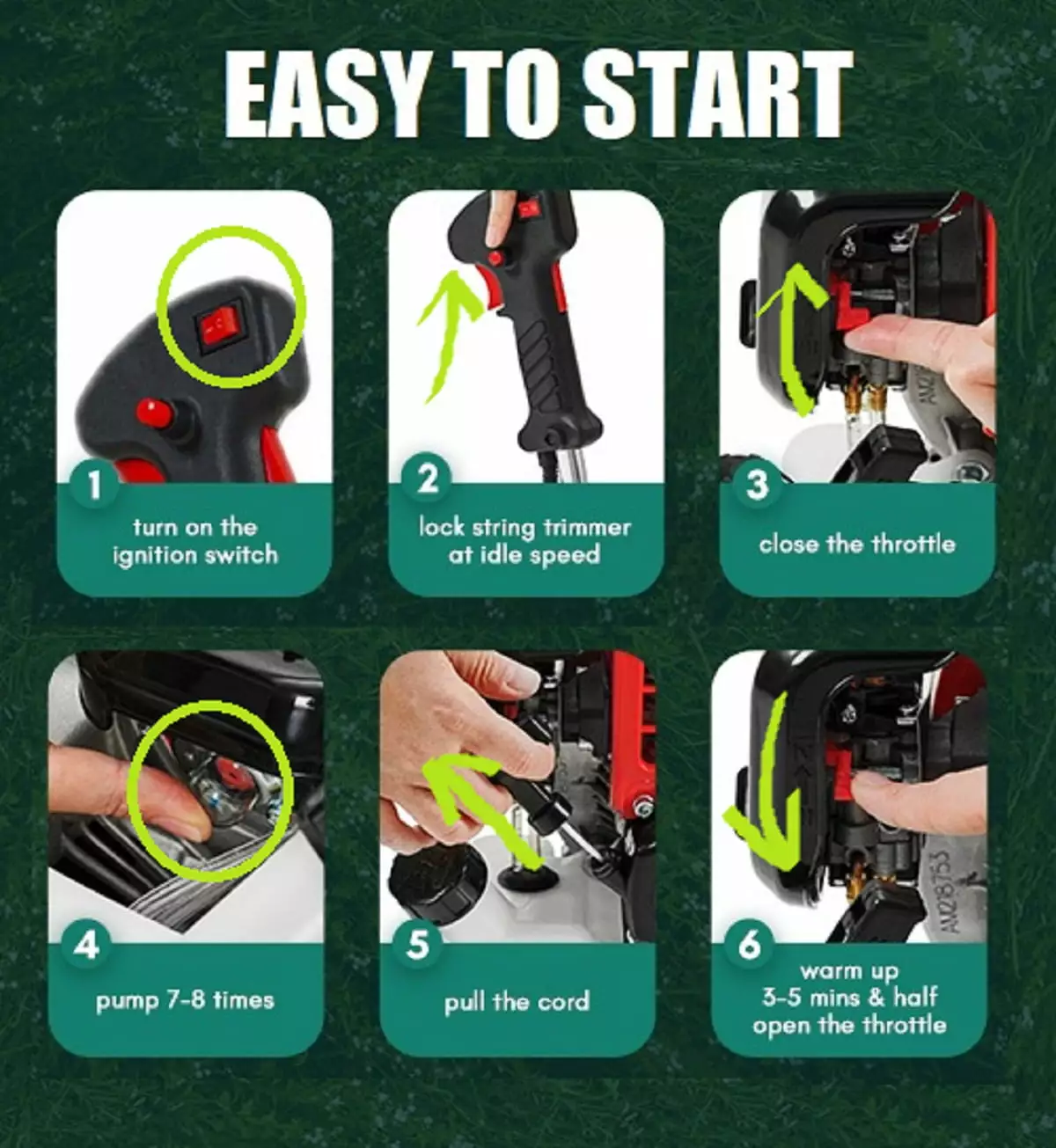 EASY TO START

1
turn on the ignition switch

2
lock string trimmer at idle speed

3
close the throttle

4
pump 7-8 times

5
pull the cord

6
warm up 3-5 mins & half open the throttle

AM28753