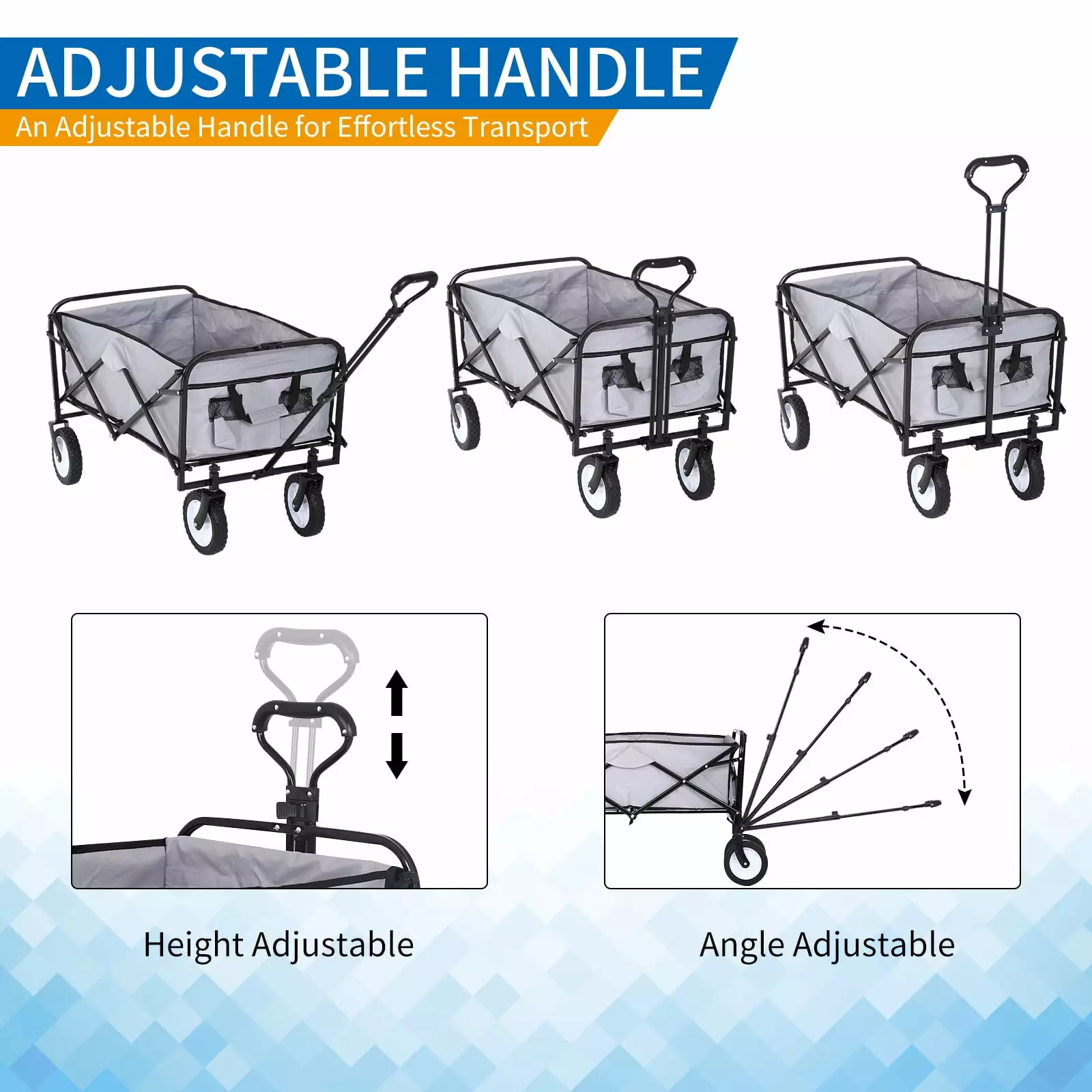 ADJUSTABLE HANDLE
An Adjustable Handle for Effortless Transport

Height Adjustable

Angle Adjustable