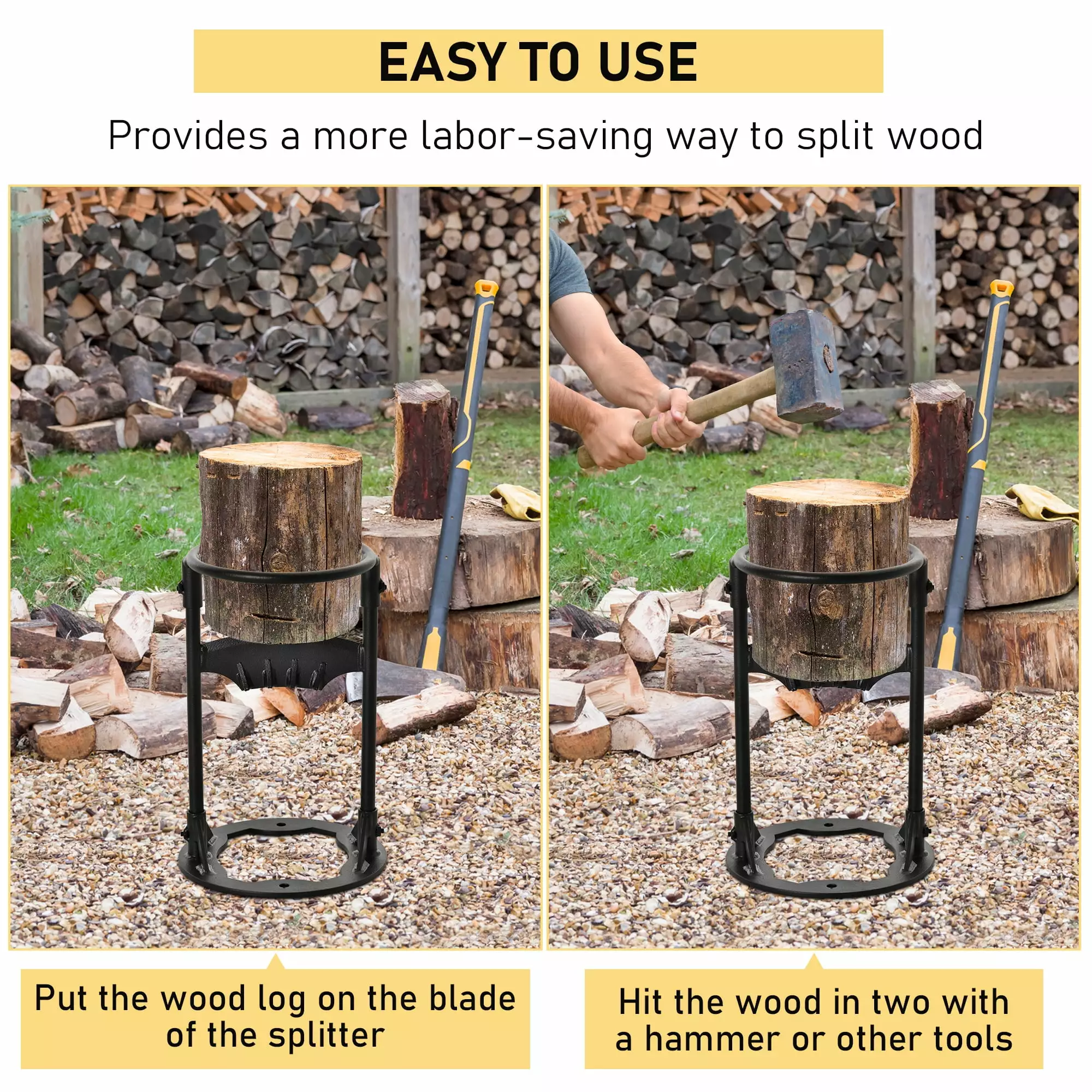 EASY TO USE

Provides a more labor-saving way to split wood

Put the wood log on the blade of the splitter

Hit the wood in two with a hammer or other tools