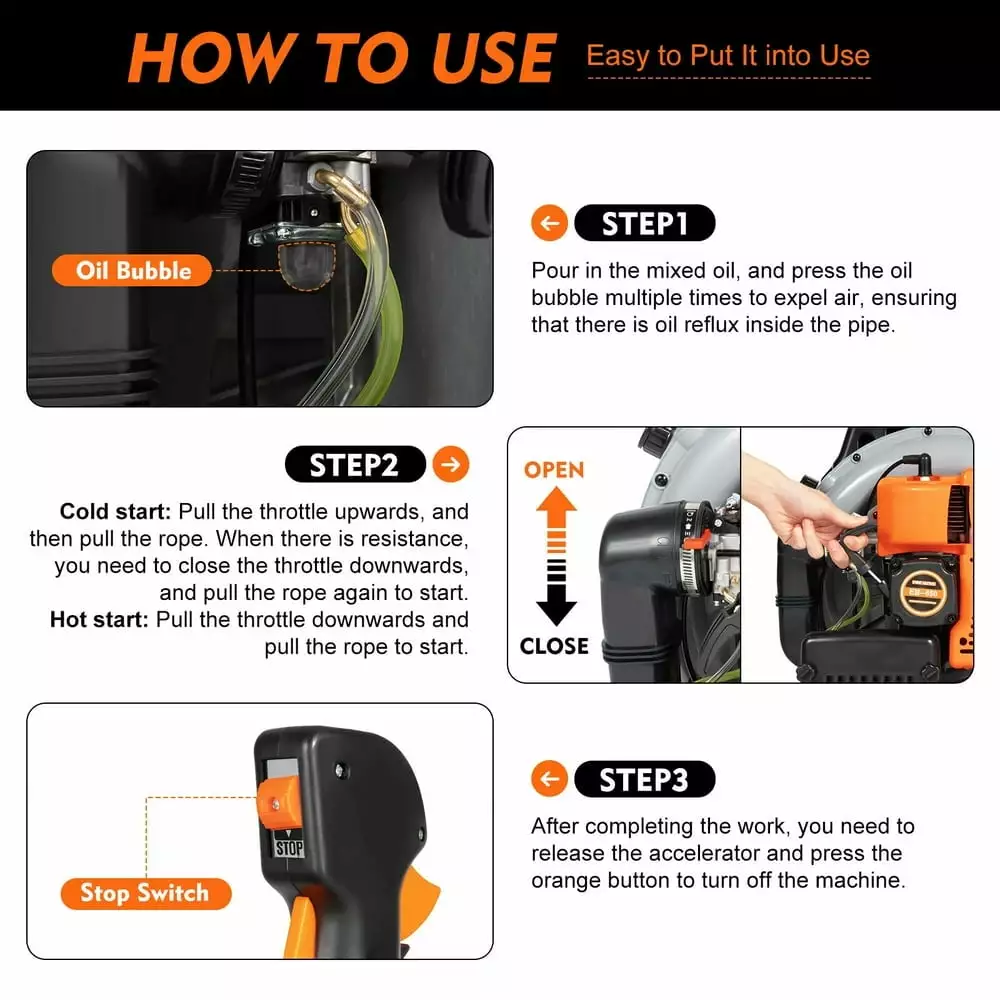 HOW TO USE Easy to Put It into Use

Oil Bubble

STEP1

Pour in the mixed oil, and press the oil bubble multiple times to expel air, ensuring that there is oil reflux inside the pipe.

STEP2

Cold start: Pull the throttle upwards, and then pull the rope. When there is resistance, you need to close the throttle downwards, and pull the rope again to start.
Hot start: Pull the throttle downwards and pull the rope to start.

OPEN

CLOSE

STOP

Stop Switch

STEP3

After completing the work, you need to release the accelerator and press the orange button to turn off the machine.