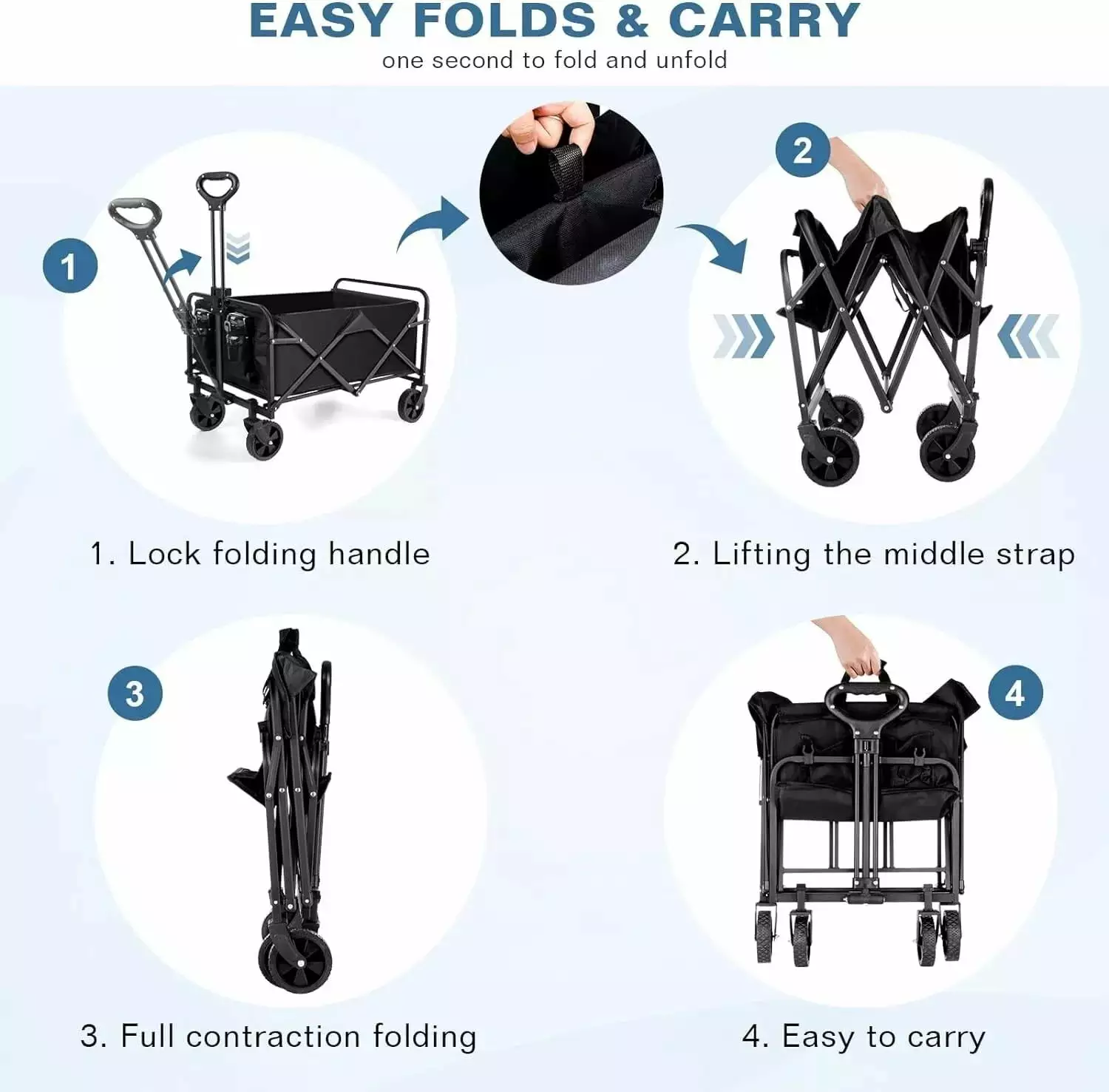 EASY FOLDS & CARRY
one second to fold and unfold

1

2

1. Lock folding handle

2. Lifting the middle strap

3

4

3. Full contraction folding

4. Easy to carry